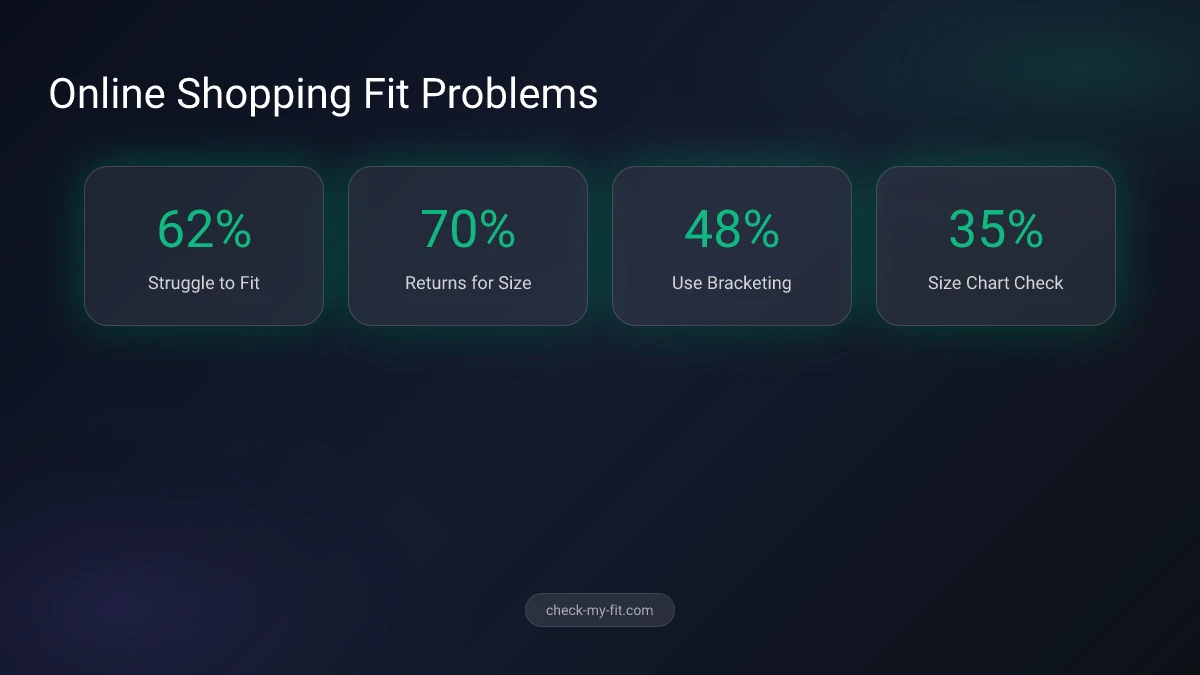 Online Shopping Fit Problems

62%
Struggle to Fit

70%
Returns for Size

48%
Use Bracketing

35%
Size Chart Check

check-my-fit.com