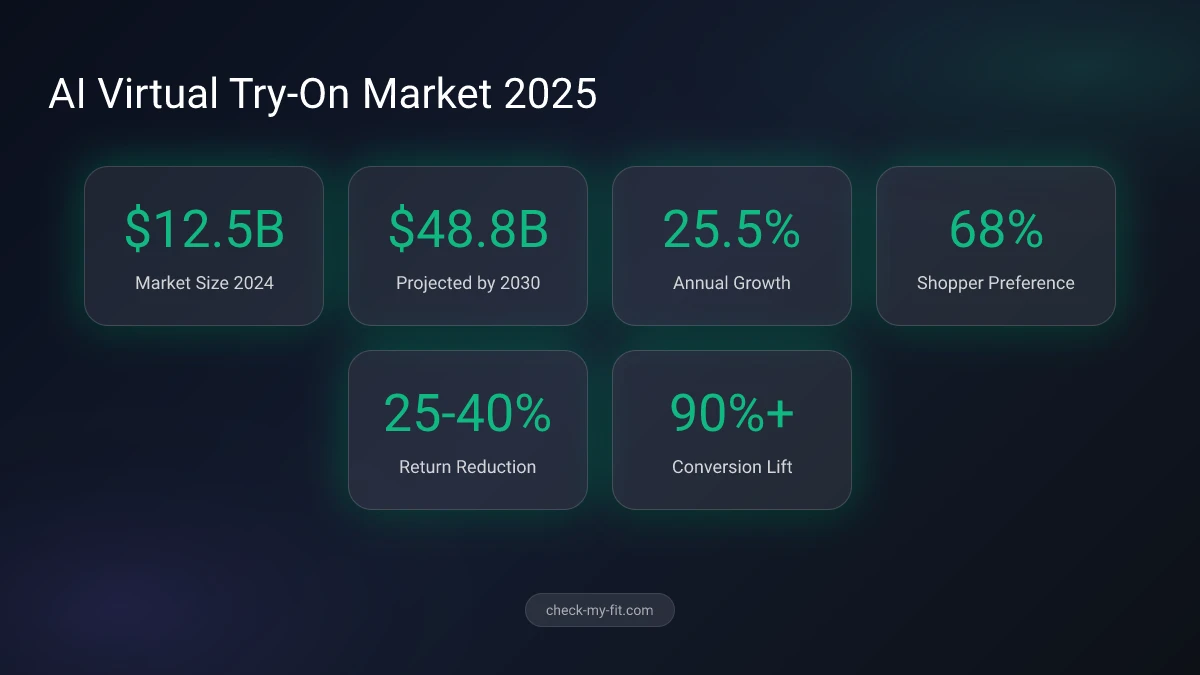 AI Virtual Try-On Market 2025

\$12.5B
Market Size 2024

\$48.8B
Projected by 2030

25.5%
Annual Growth

68%
Shopper Preference

25-40%
Return Reduction

90%+
Conversion Lift

check-my-fit.com