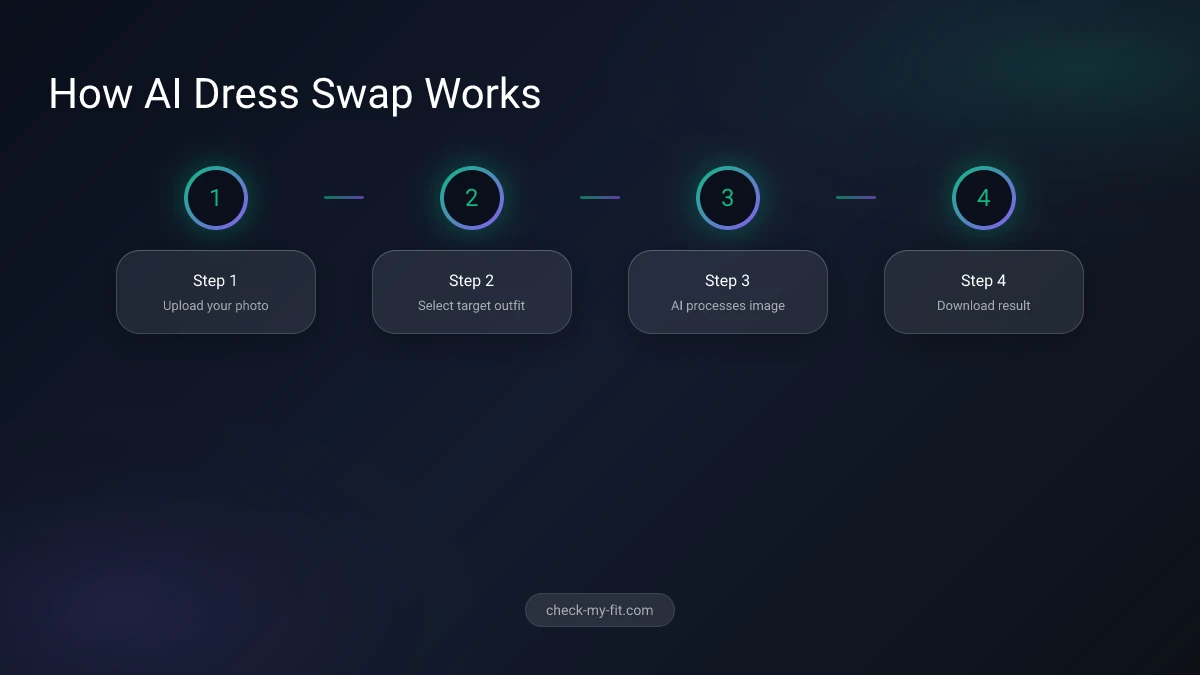 How AI Dress Swap Works

1

Step 1
Upload your photo

2

Step 2
Select target outfit

3

Step 3
AI processes image

4

Step 4
Download result

check-my-fit.com