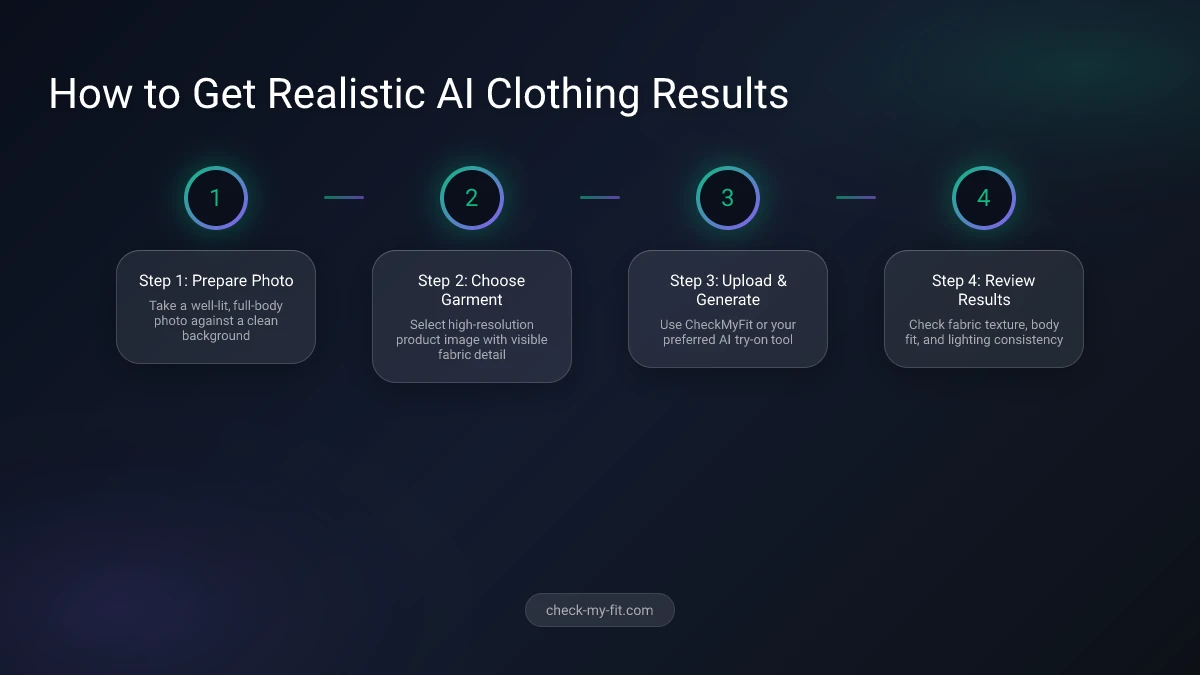 How to Get Realistic AI Clothing Results

1

Step 1: Prepare Photo

Take a well-lit, full-body photo against a clean background

2

Step 2: Choose Garment

Select high-resolution product image with visible fabric detail

3

Step 3: Upload & Generate

Use CheckMyFit or your preferred AI try-on tool

4

Step 4: Review Results

Check fabric texture, body fit, and lighting consistency

check-my-fit.com