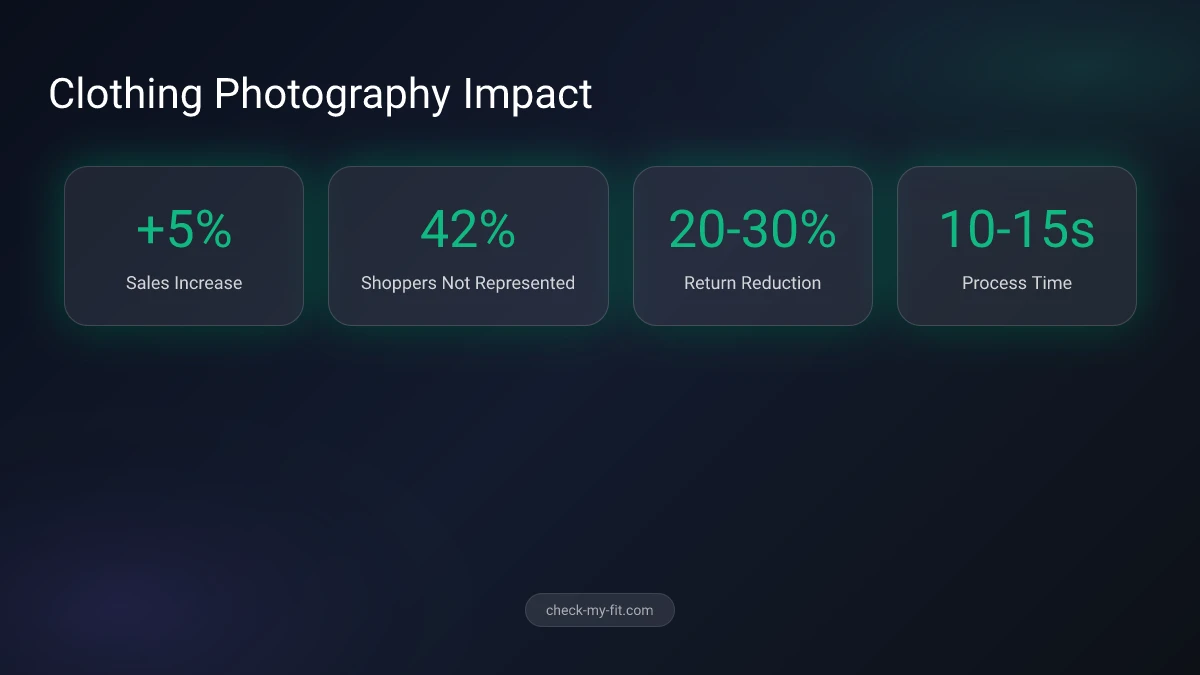 Clothing Photography Impact

+5%
Sales Increase

42%
Shoppers Not Represented

20-30%
Return Reduction

10-15s
Process Time

check-my-fit.com