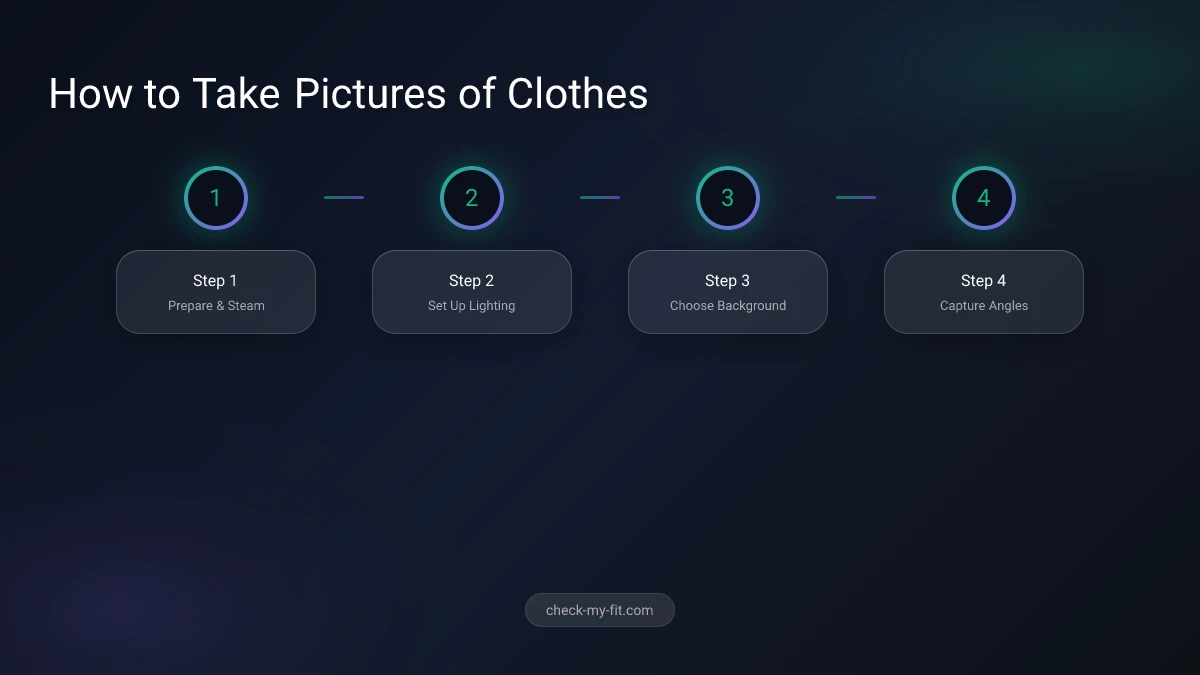 How to Take Pictures of Clothes

1

Step 1
Prepare & Steam

2

Step 2
Set Up Lighting

3

Step 3
Choose Background

4

Step 4
Capture Angles

check-my-fit.com