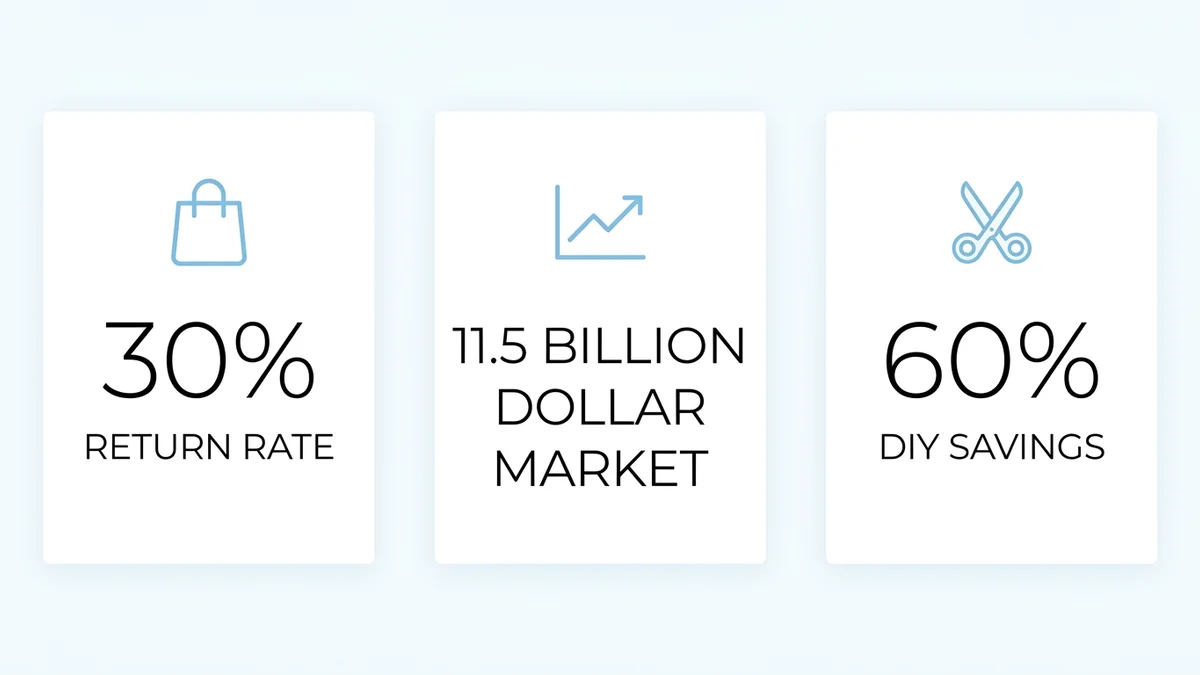 30%
RETURN RATE

11.5 BILLION DOLLAR MARKET

60%
DIY SAVINGS