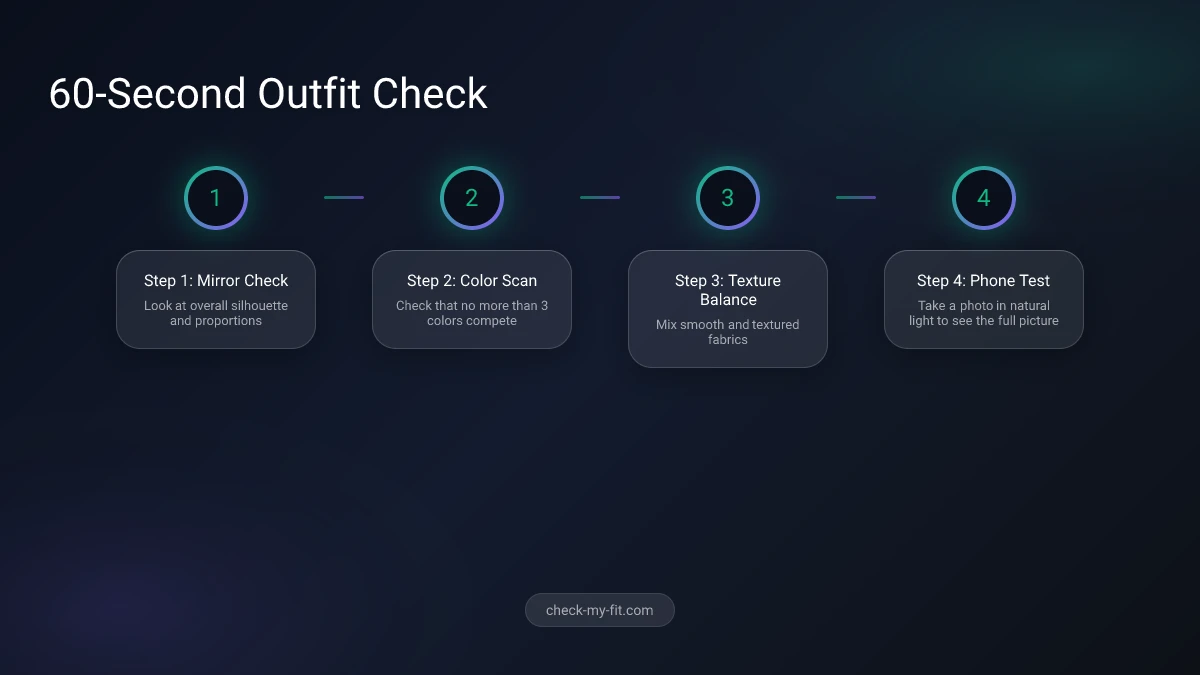 60-Second Outfit Check

1

Step 1: Mirror Check

Look at overall silhouette and proportions

2

Step 2: Color Scan

Check that no more than 3 colors compete

3

Step 3: Texture Balance

Mix smooth and textured fabrics

4

Step 4: Phone Test

Take a photo in natural light to see the full picture

check-my-fit.com