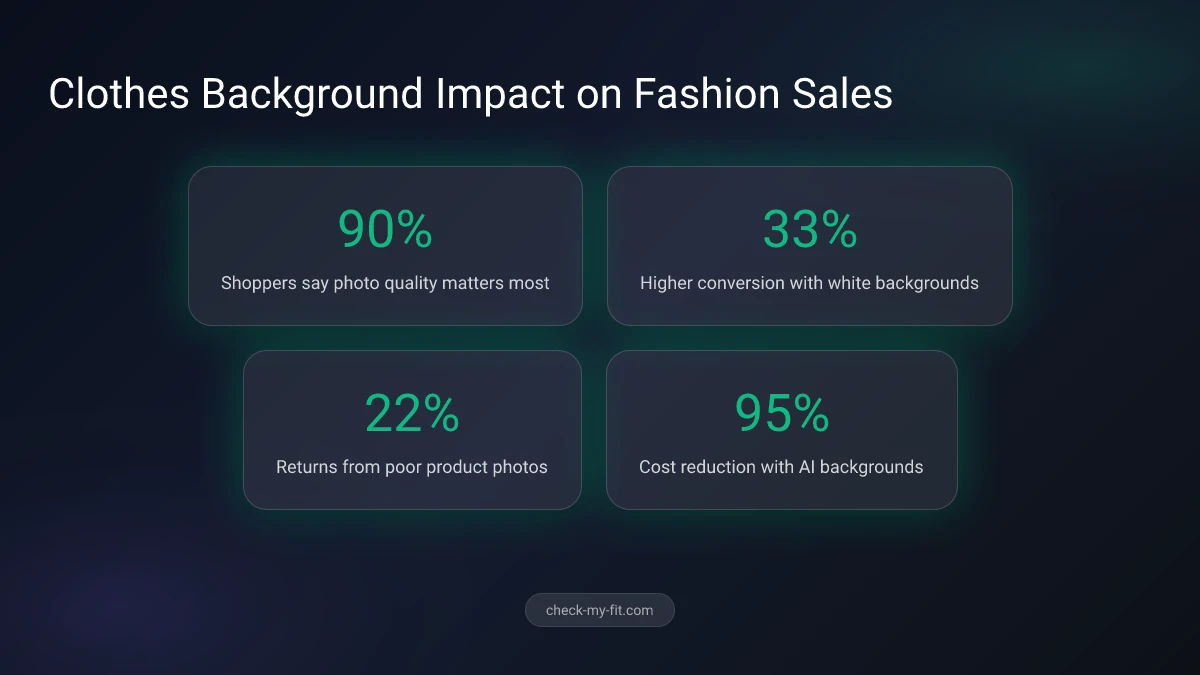 Clothes Background Impact on Fashion Sales

90%
Shoppers say photo quality matters most

33%
Higher conversion with white backgrounds

22%
Returns from poor product photos

95%
Cost reduction with AI backgrounds

check-my-fit.com