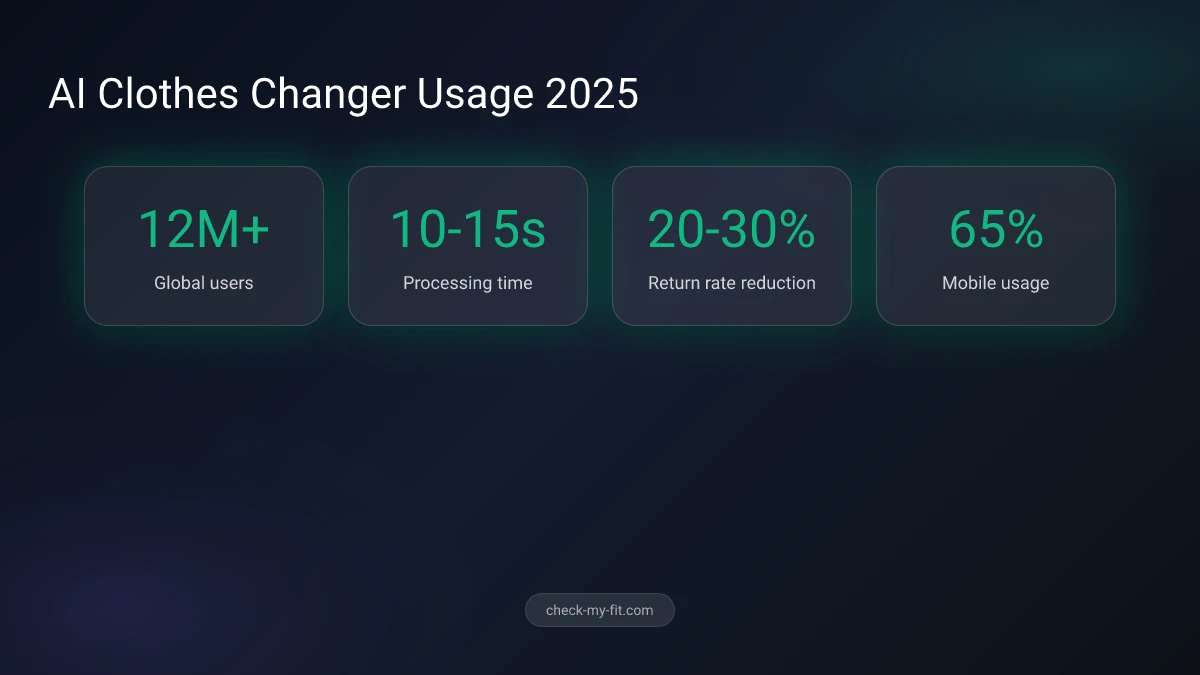 AI Clothes Changer Usage 2025

12M+
Global users

10-15s
Processing time

20-30%
Return rate reduction

65%
Mobile usage

check-my-fit.com